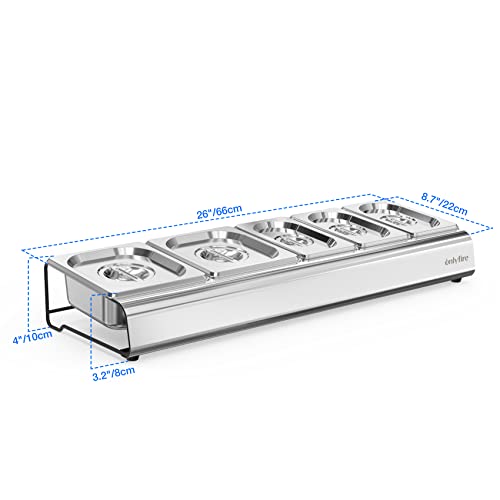 26"/66cm

8.7"/22cm

onlyfire

4"/10cm

3.2"/8cm