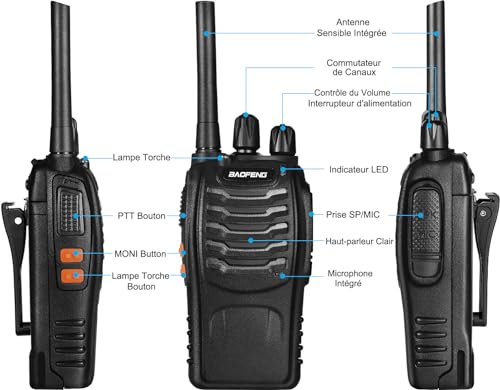 Antenne
Sensible Intégrée

Commutateur
de Canaux

Contrôle du Volume
Interrupteur d'alimentation

Lampe Torche

BAOFENG

Indicateur LED

PTT Bouton

Prise SP/MIC

Haut-parleur Clair

MONI Button

Lampe Torche
Bouton

Microphone
Intégré