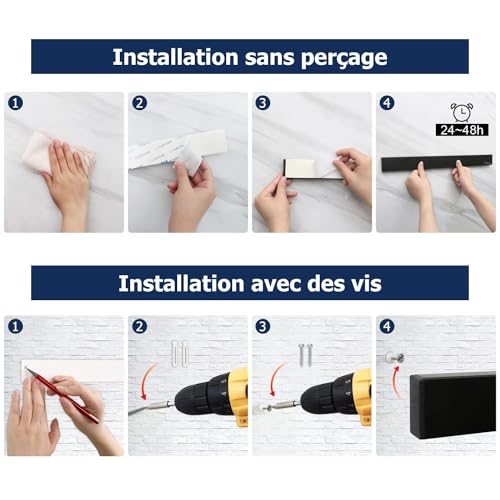 Installation sans perçage

1

2

3

4

24~48h

Installation avec des vis

1

2

3

4