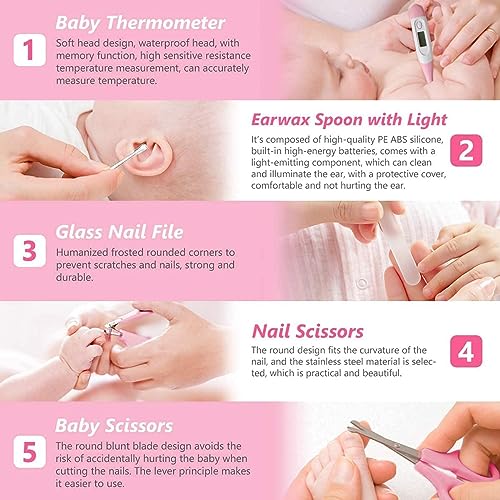 1

Baby Thermometer

Soft head design, waterproof head, with memory function, high sensitive resistance temperature measurement, can accurately measure temperature.

Earwax Spoon with Light

It's composed of high-quality PE ABS silicone, built-in high-energy batteries, comes with a light-emitting component, which can clean and illuminate the ear, with a protective cover, comfortable and not hurting the ear.

2

3

Glass Nail File

Humanized frosted rounded corners to prevent scratches and nails, strong and durable.

Nail Scissors

The round design fits the curvature of the nail, and the stainless steel material is selected, which is practical and beautiful.

4

5

Baby Scissors

The round blunt blade design avoids the risk of accidentally hurting the baby when cutting the nails. The lever principle makes it easier to use.