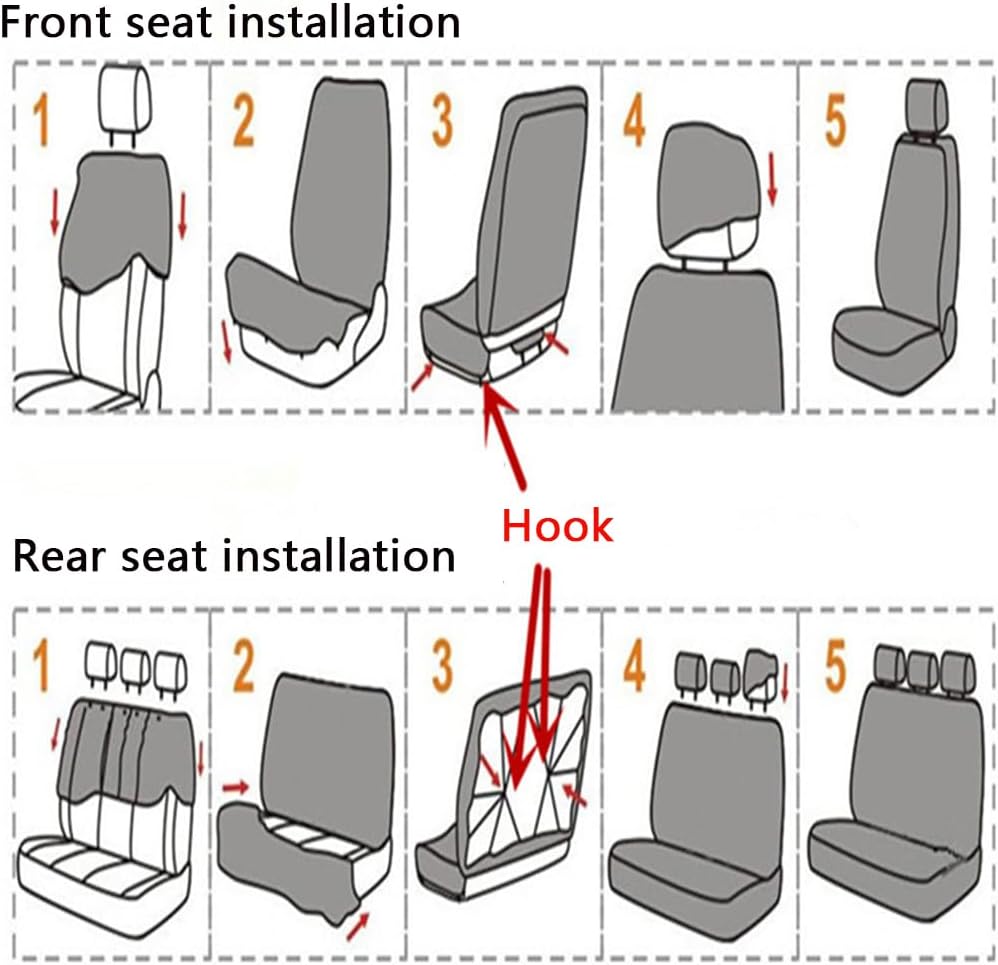 Front seat installation

1

2

3

4

5

Hook

Rear seat installation

1

2

3

4

5