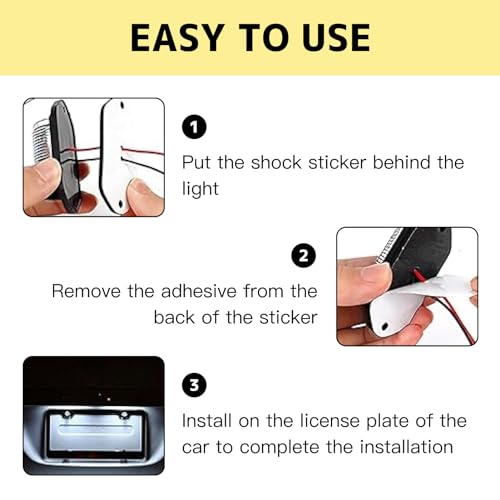 EASY TO USE

1

Put the shock sticker behind the light

2

Remove the adhesive from the back of the sticker

3

Install on the license plate of the car to complete the installation