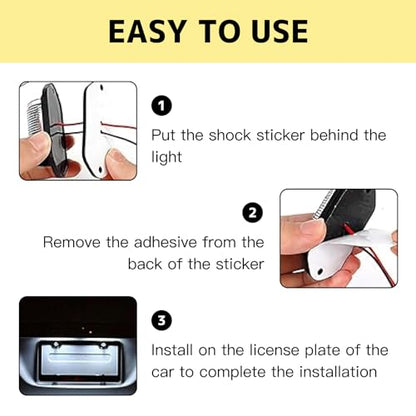 EASY TO USE

1

Put the shock sticker behind the light

2

Remove the adhesive from the back of the sticker

3

Install on the license plate of the car to complete the installation