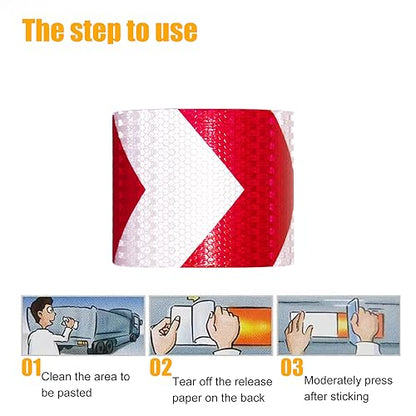 The step to use

01 Clean the area to be pasted

02 Tear off the release paper on the back

03 Moderately press after sticking