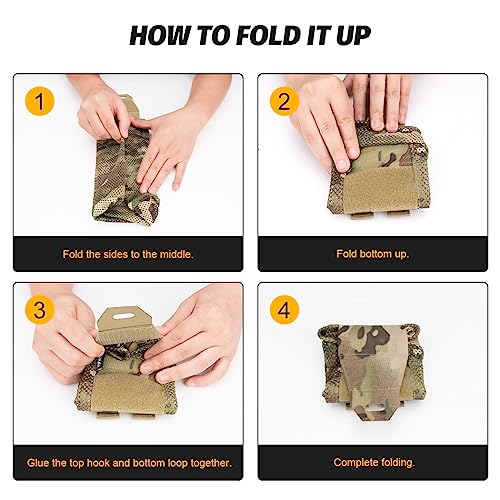 HOW TO FOLD IT UP

1

Fold the sides to the middle.

2

Fold bottom up.

3

Glue the top hook and bottom loop together.

4

Complete folding.