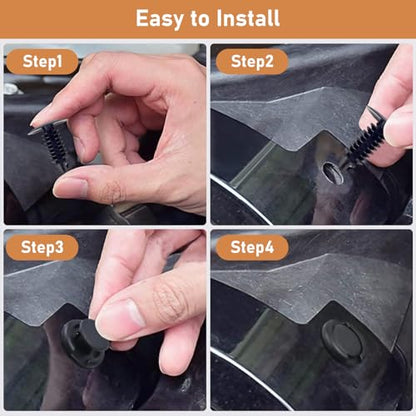 Easy to Install

Step1

Step2

Step3

Step4