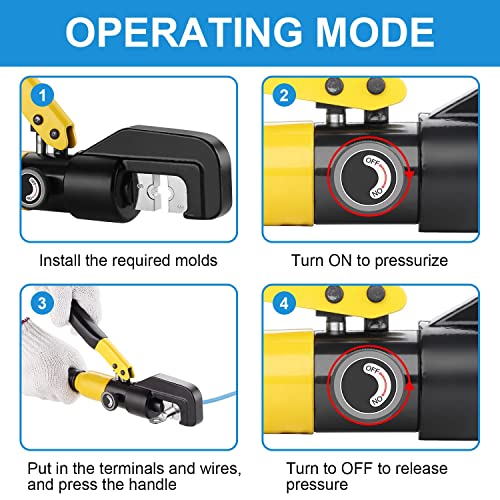 OPERATING MODE

1

Install the required molds

2

OFF
NO

Turn ON to pressurize

3

Put in the terminals and wires, and press the handle

4

OFF
NO

Turn to OFF to release pressure