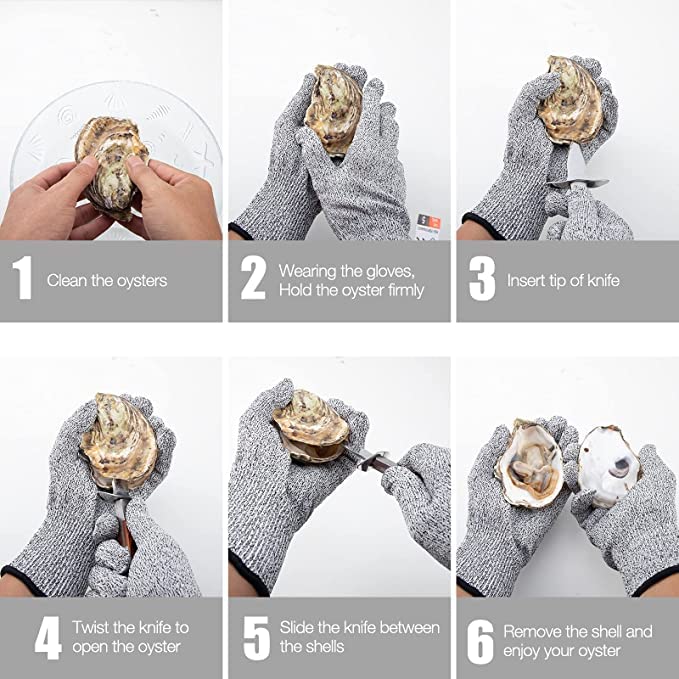 1 Clean the oysters

2 Wearing the gloves, Hold the oyster firmly

3 Insert tip of knife

4 Twist the knife to open the oyster

5 Slide the knife between the shells

6 Remove the shell and enjoy your oyster