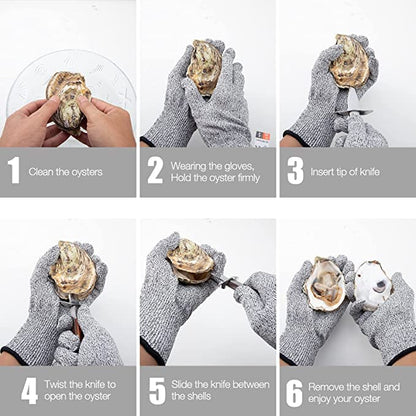 1 Clean the oysters

2 Wearing the gloves, Hold the oyster firmly

3 Insert tip of knife

4 Twist the knife to open the oyster

5 Slide the knife between the shells

6 Remove the shell and enjoy your oyster